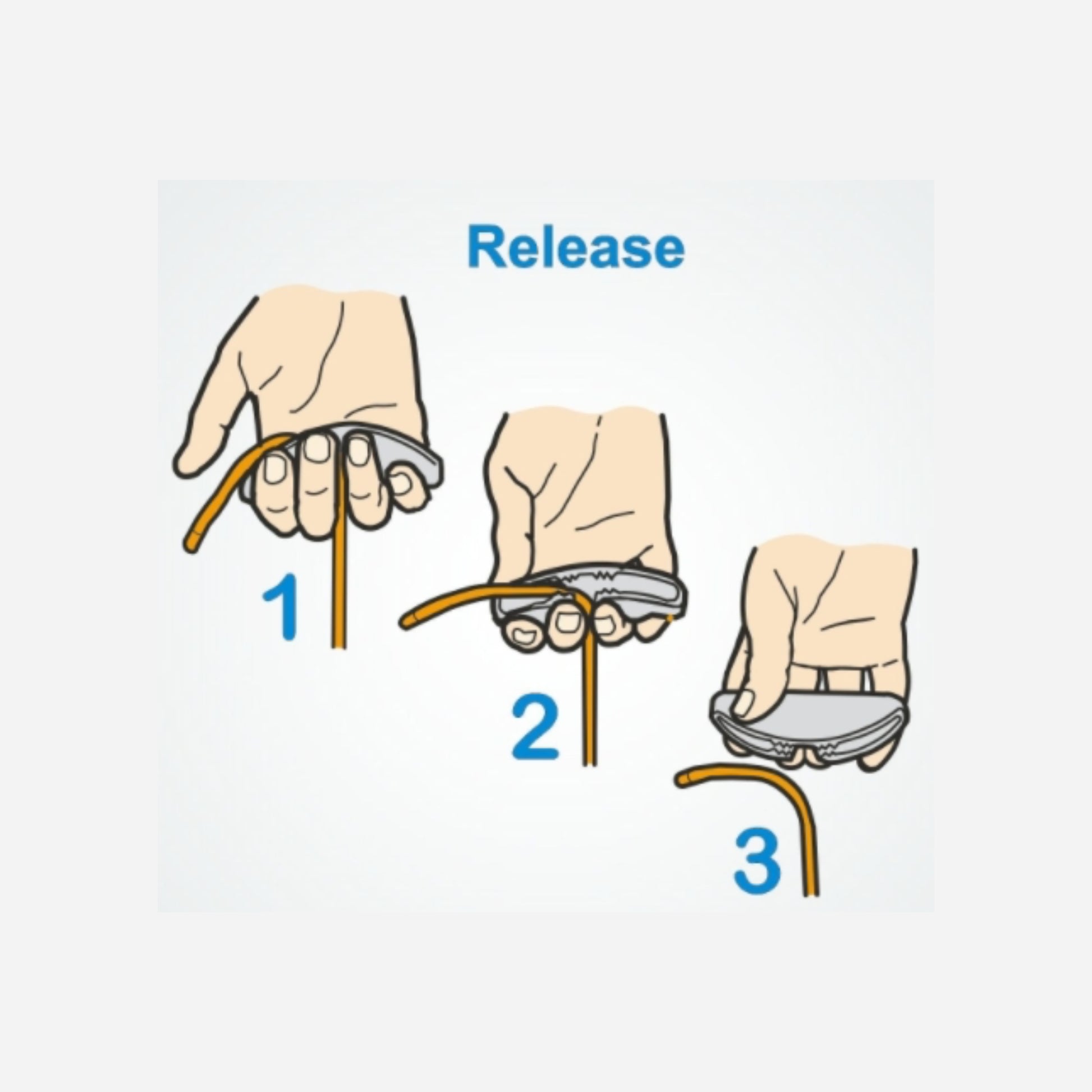 Release

1

2

3